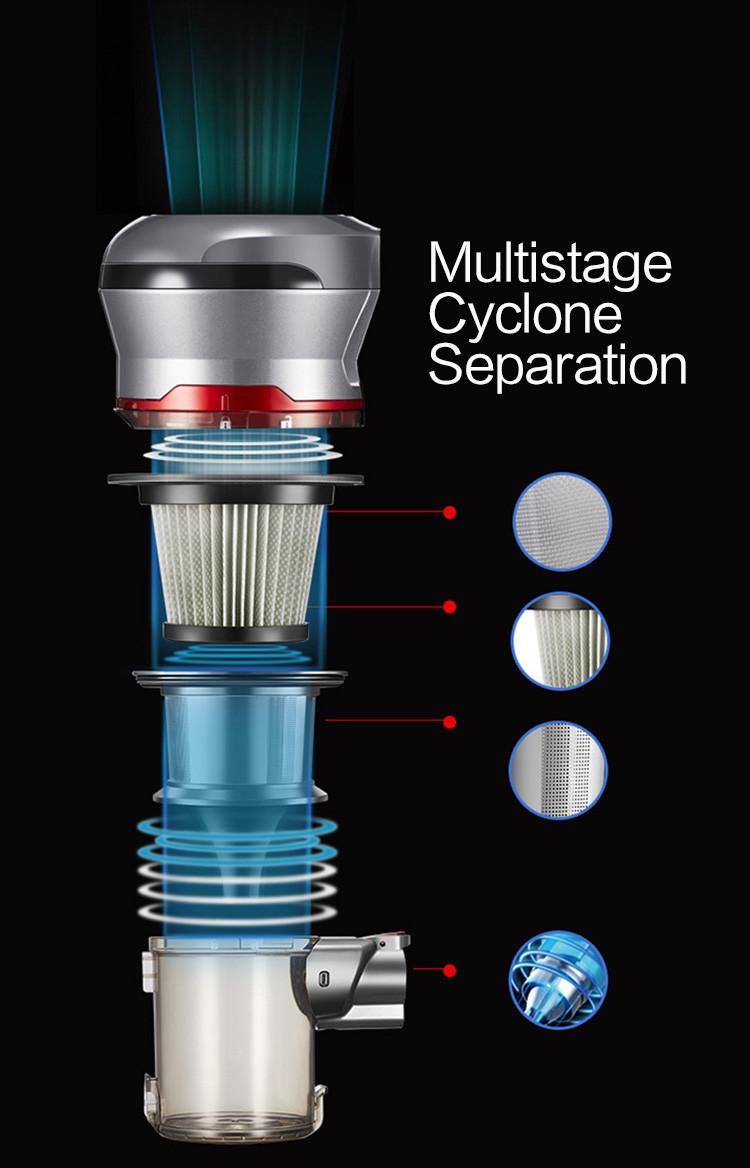 Multistage Cyclone Separation